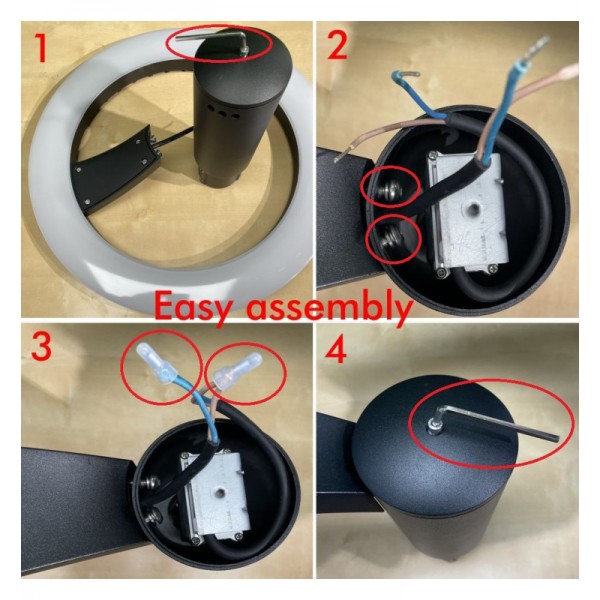 1

2

Easy assembly

3

4